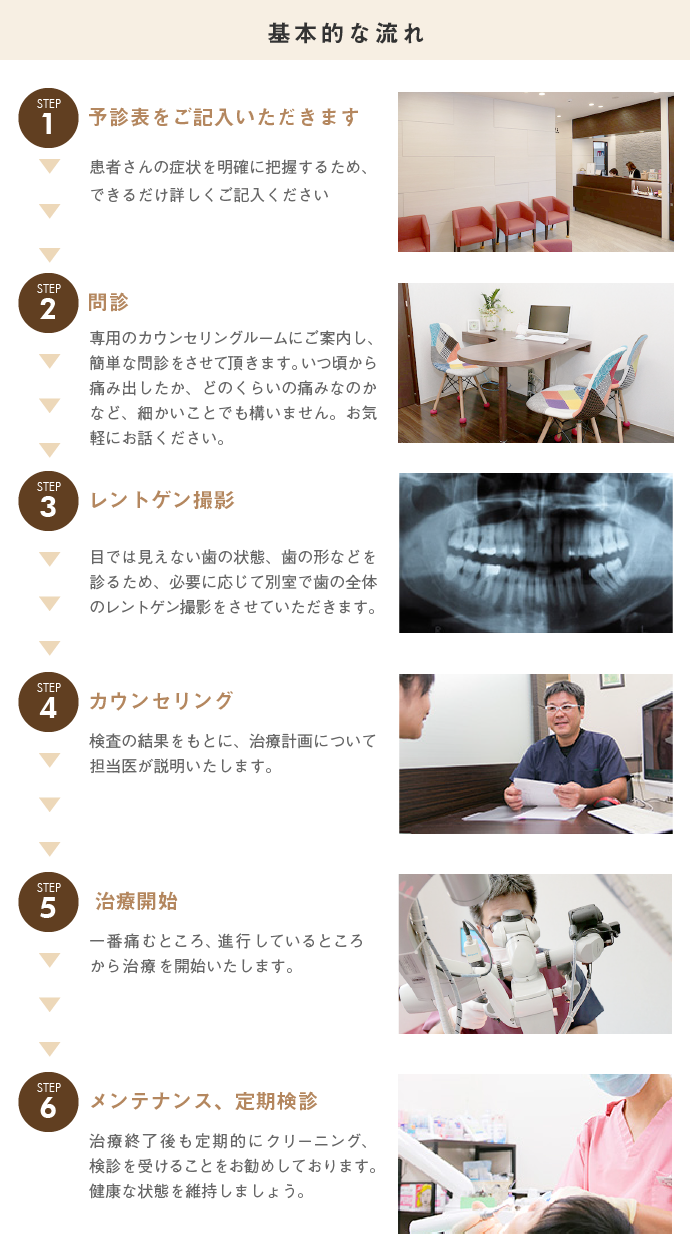 基本的な流れ

STEP 1
予診表をご記入いただきます

患者さんの症状を明確に把握するため、できるだけ詳しくご記入ください

STEP 2
問診

専用のカウンセリングルームにご案内し、簡単な問診をさせて頂きます。いつ頃から痛み出したか、どのくらいの痛みなのかなど、細かいことでも構いません。お気軽にお話ください。

STEP 3
レントゲン撮影

目では見えない歯の状態、歯の形などを診るため、必要に応じて別室で歯の全体のレントゲン撮影をさせていただきます。

STEP 4
カウンセリング

検査の結果をもとに、治療計画について担当医が説明いたします。

STEP 5
治療開始

一番痛むところ、進行しているところから治療を開始いたします。

STEP 6
メンテナンス、定期検診

治療終了後も定期的にクリーニング、検診を受けることをお勧めしております。健康な状態を維持しましょう。